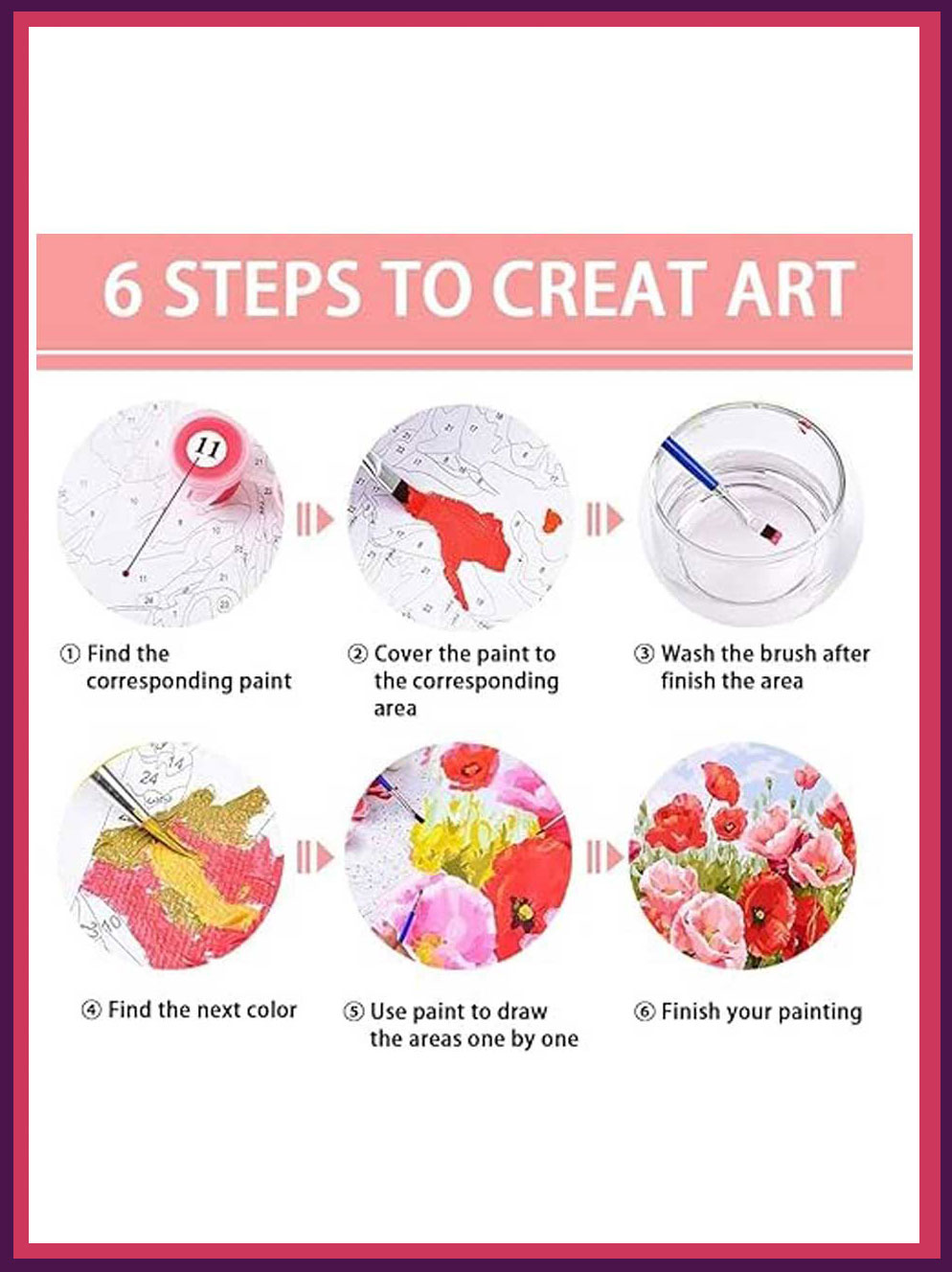 6 STEPS TO CREAT ART

11

① Find the corresponding paint

② Cover the paint to the corresponding area

③ Wash the brush after finish the area

④ Find the next color

⑤ Use paint to draw the areas one by one

⑥ Finish your painting